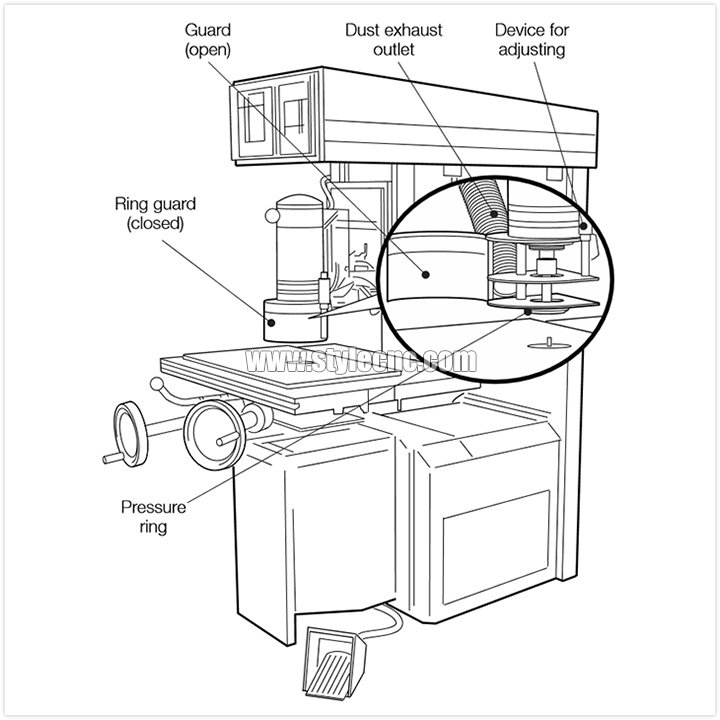 Guard (open)

Dust exhaust outlet

Device for adjusting

Ring guard (closed)

www.stylecnc.com

Pressure ring